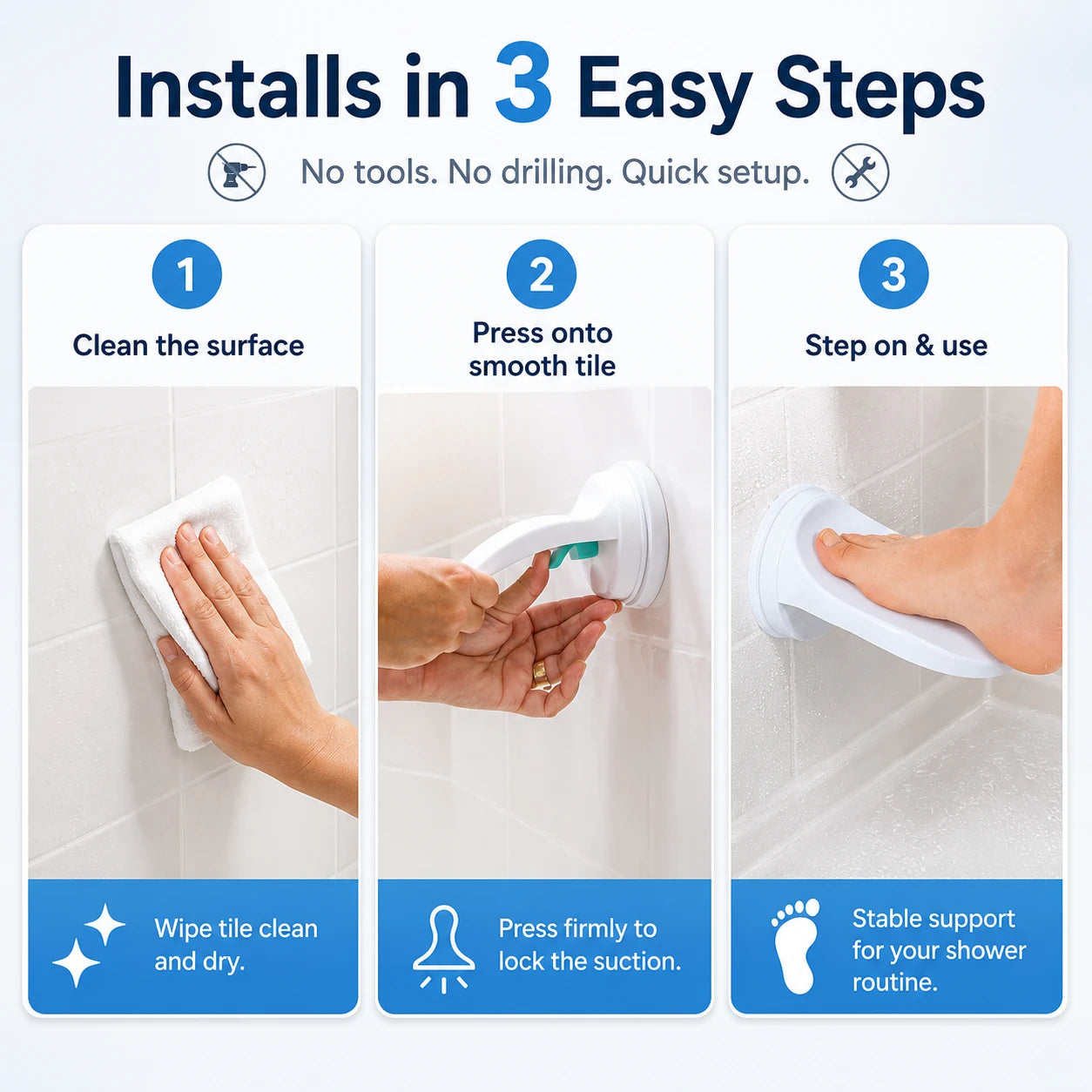 Installs in 3 Easy Steps

No tools. No drilling. Quick setup.

1
Clean the surface

Wipe tile clean and dry.

2
Press onto smooth tile

Press firmly to lock the suction.

3
Step on & use

Stable support for your shower routine.