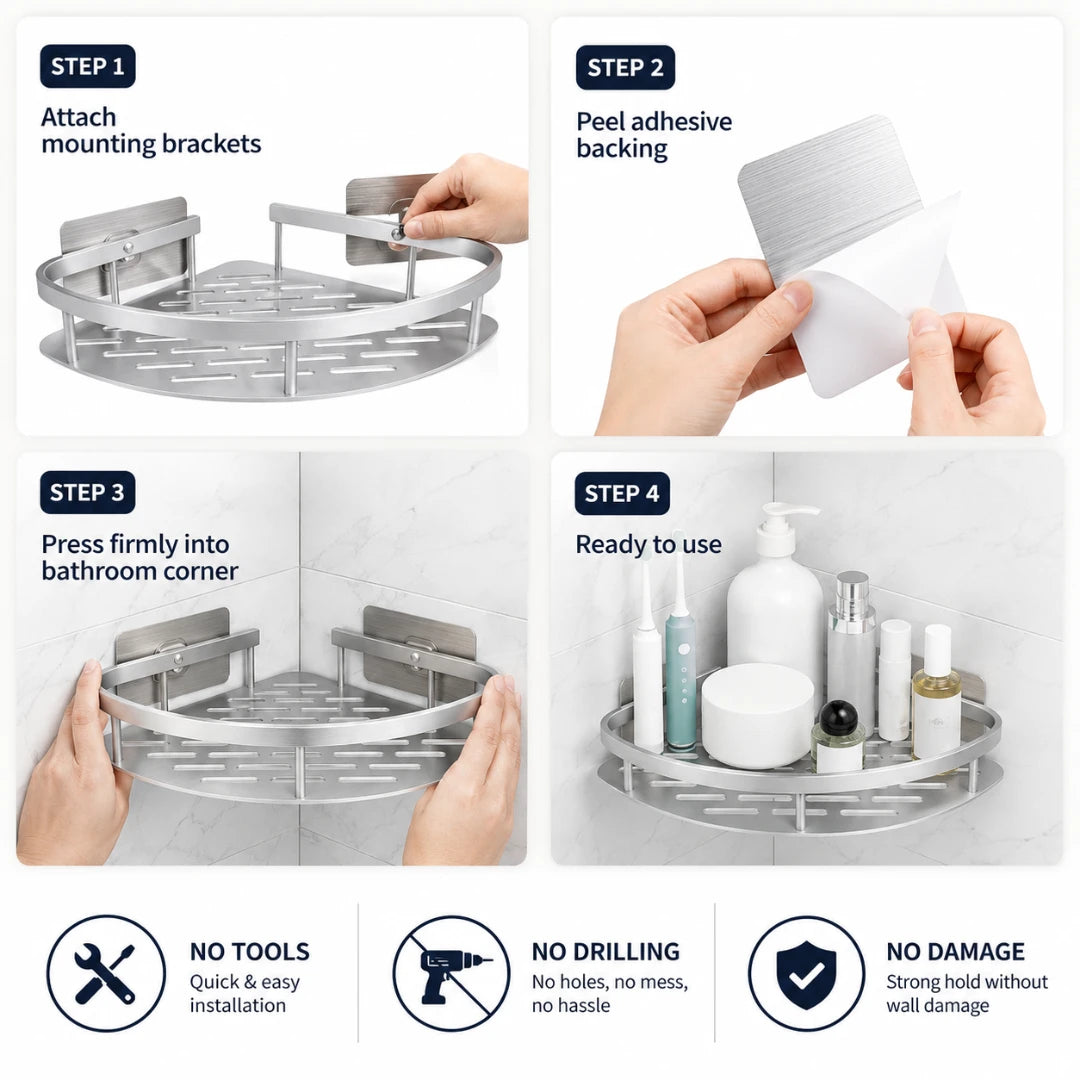 STEP 1
Attach mounting brackets

STEP 2
Peel adhesive backing

STEP 3
Press firmly into bathroom corner

STEP 4
Ready to use

NO TOOLS
Quick & easy installation

NO DRILLING
No holes, no mess, no hassle

NO DAMAGE
Strong hold without wall damage