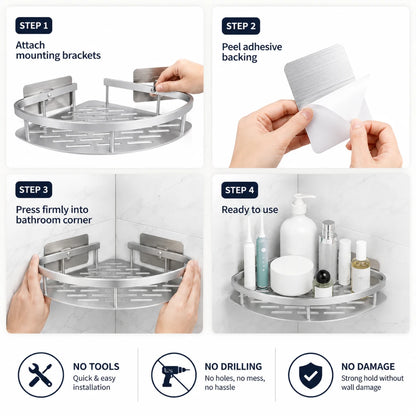 STEP 1
Attach mounting brackets

STEP 2
Peel adhesive backing

STEP 3
Press firmly into bathroom corner

STEP 4
Ready to use

NO TOOLS
Quick & easy installation

NO DRILLING
No holes, no mess, no hassle

NO DAMAGE
Strong hold without wall damage