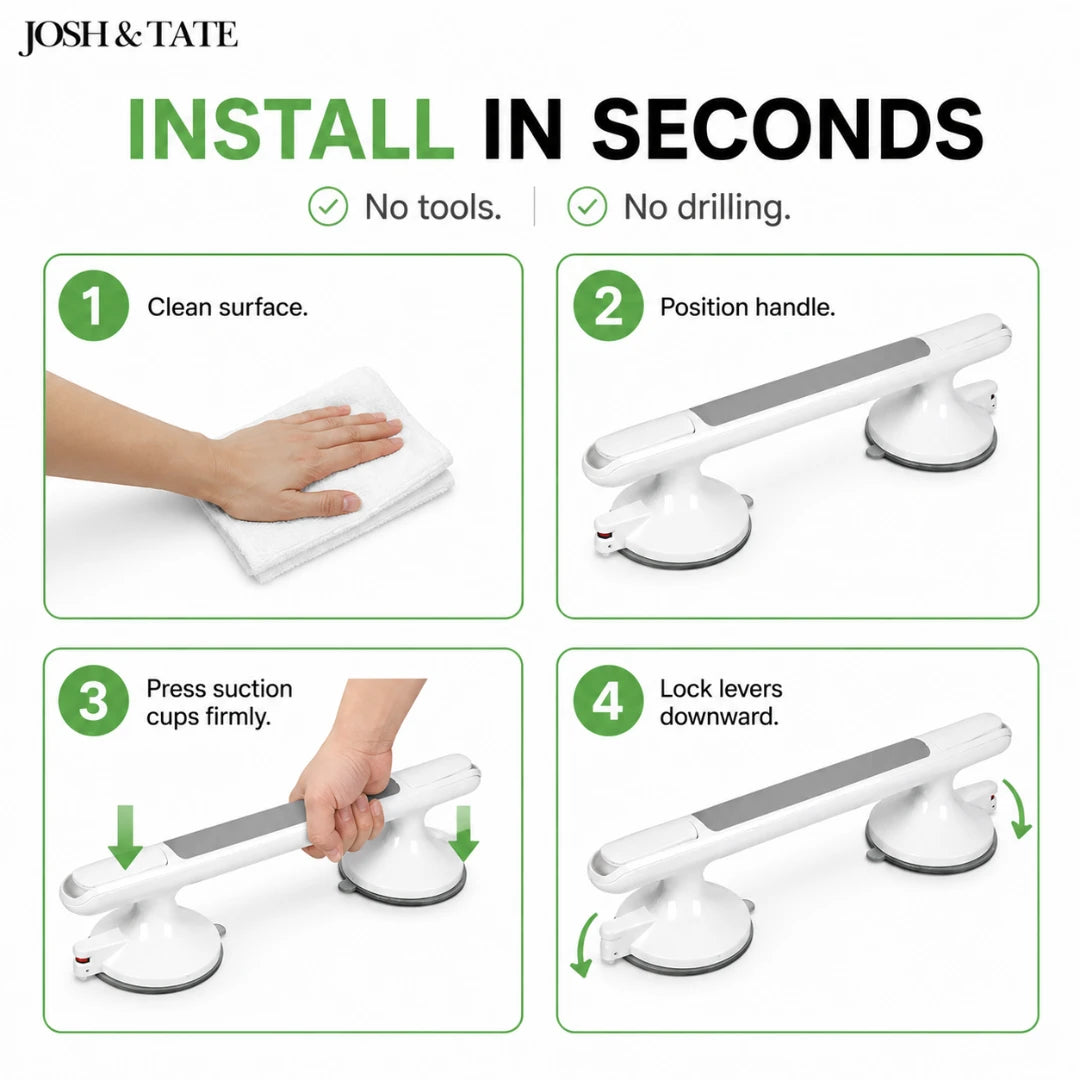 JOSH & TATE

INSTALL IN SECONDS

No tools. | No drilling.

1 Clean surface.

2 Position handle.

3 Press suction cups firmly.

4 Lock levers downward.