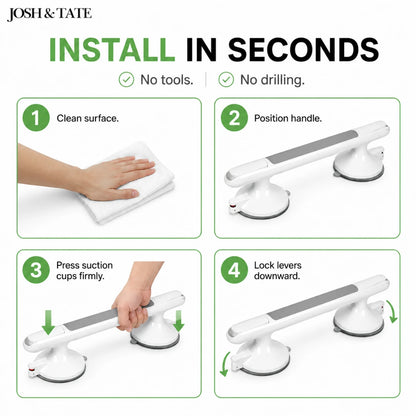 JOSH & TATE

INSTALL IN SECONDS

No tools. | No drilling.

1 Clean surface.

2 Position handle.

3 Press suction cups firmly.

4 Lock levers downward.