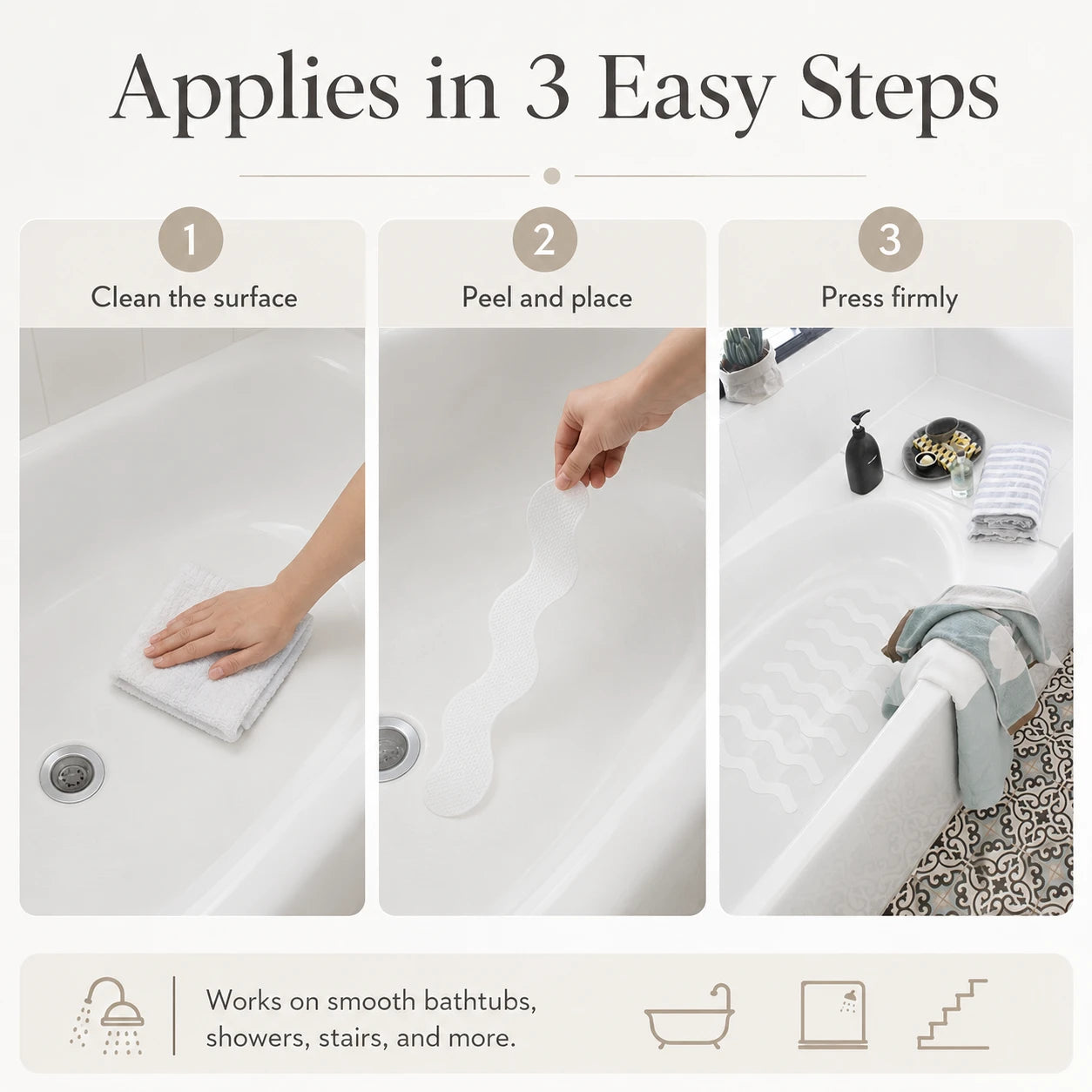 Applies in 3 Easy Steps

1
Clean the surface

2
Peel and place

3
Press firmly

Works on smooth bathtubs, showers, stairs, and more.