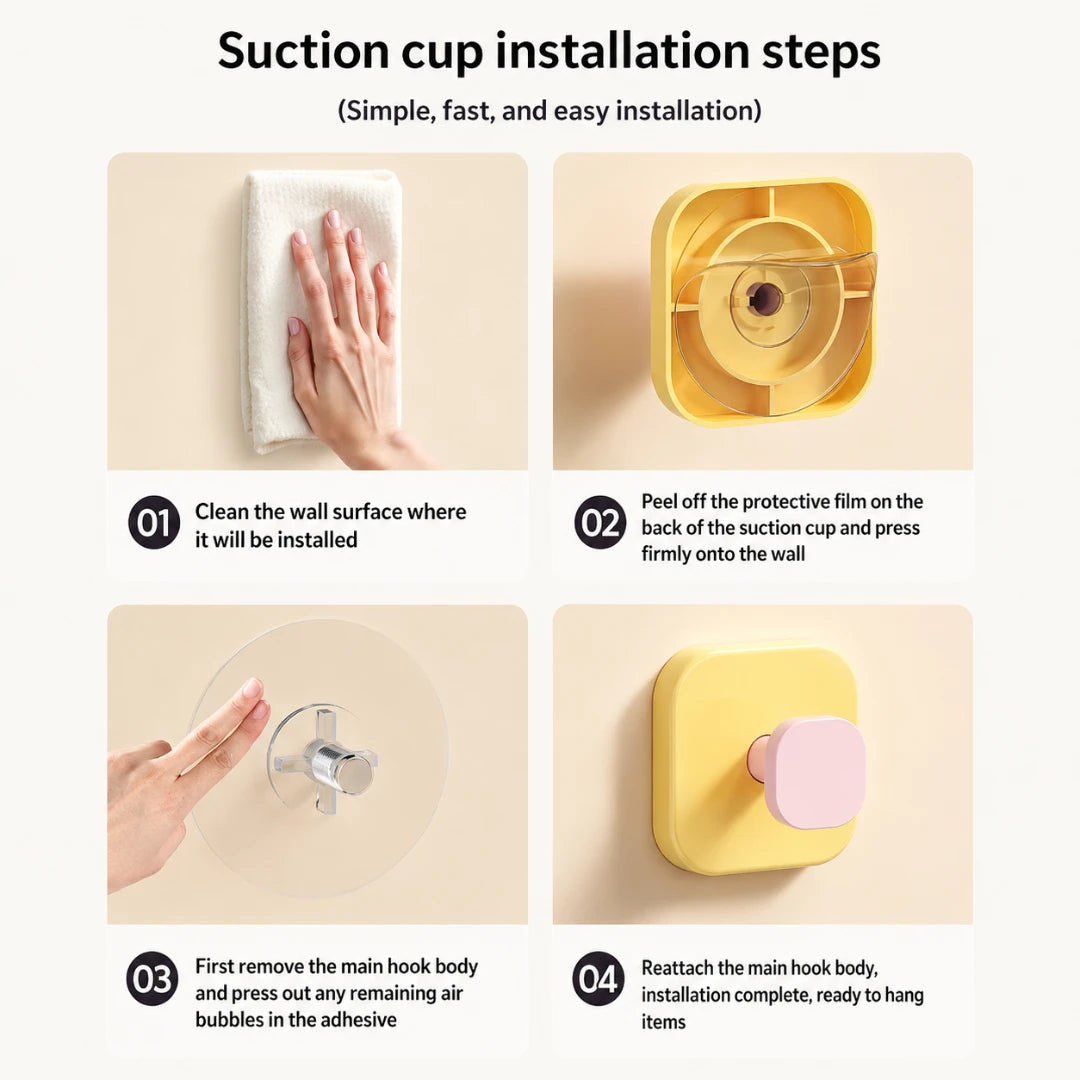 Suction cup installation steps

(Simple, fast, and easy installation)

01 Clean the wall surface where it will be installed

02 Peel off the protective film on the back of the suction cup and press firmly onto the wall

03 First remove the main hook body and press out any remaining air bubbles in the adhesive

04 Reattach the main hook body, installation complete, ready to hang items