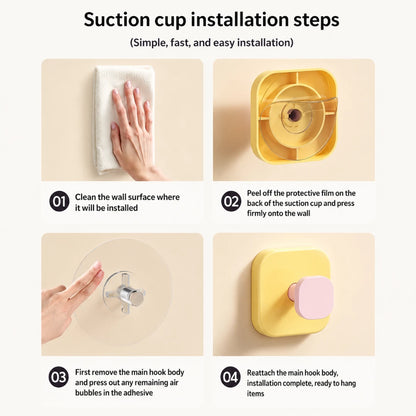 Suction cup installation steps

(Simple, fast, and easy installation)

01 Clean the wall surface where it will be installed

02 Peel off the protective film on the back of the suction cup and press firmly onto the wall

03 First remove the main hook body and press out any remaining air bubbles in the adhesive

04 Reattach the main hook body, installation complete, ready to hang items