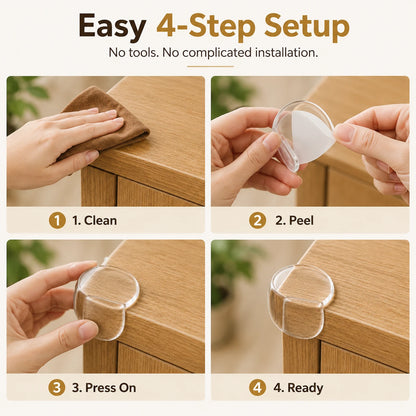 Easy 4-Step Setup

No tools. No complicated installation.

1 1. Clean

2 2. Peel

3 3. Press On

4 4. Ready