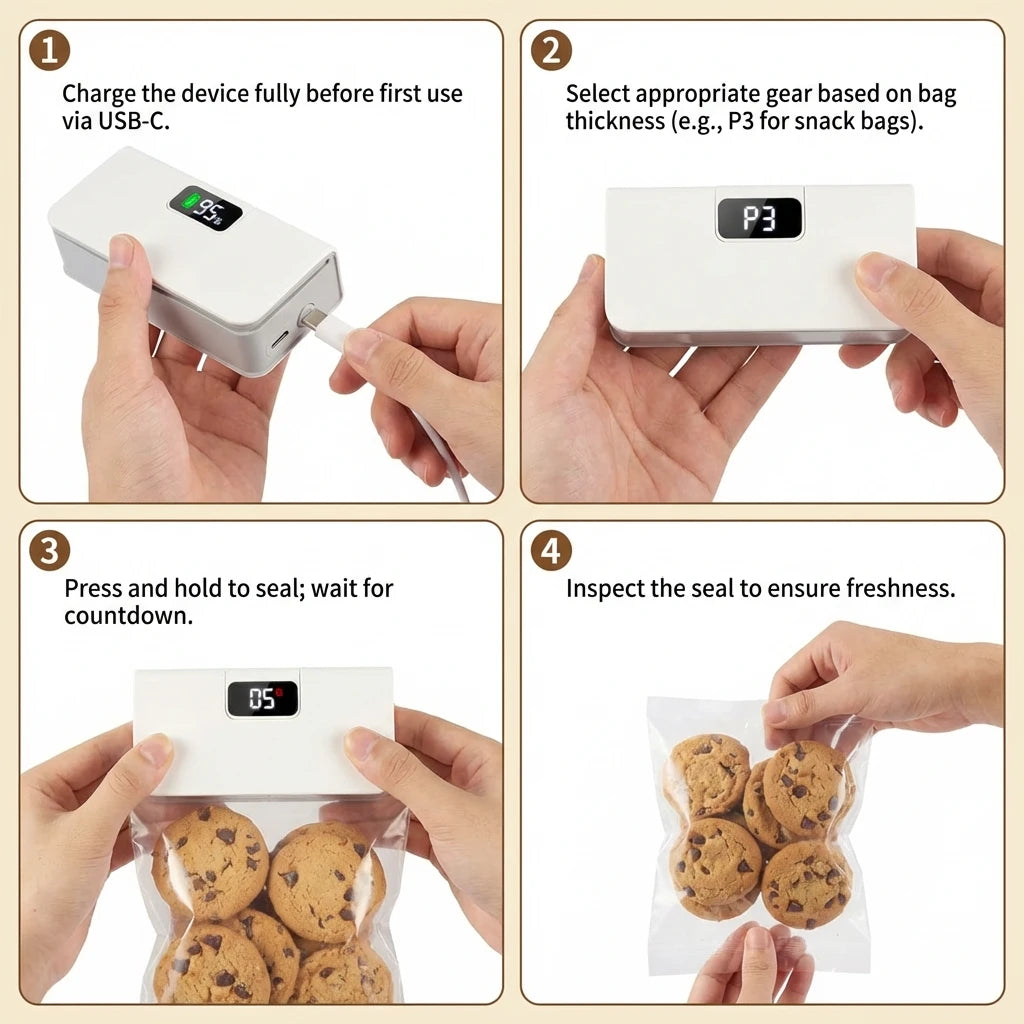 1

Charge the device fully before first use via USB-C.

95

2

Select appropriate gear based on bag thickness (e.g., P3 for snack bags).

P3

3

Press and hold to seal; wait for countdown.

05

4

Inspect the seal to ensure freshness.