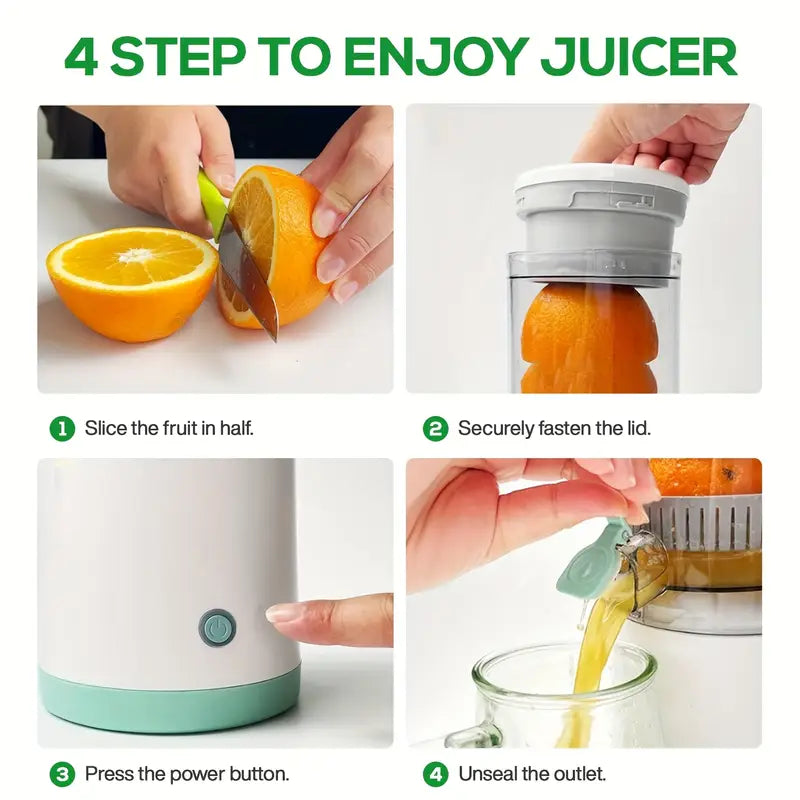 4 STEP TO ENJOY JUICER

1 Slice the fruit in half.

2 Securely fasten the lid.

3 Press the power button.

4 Unseal the outlet.